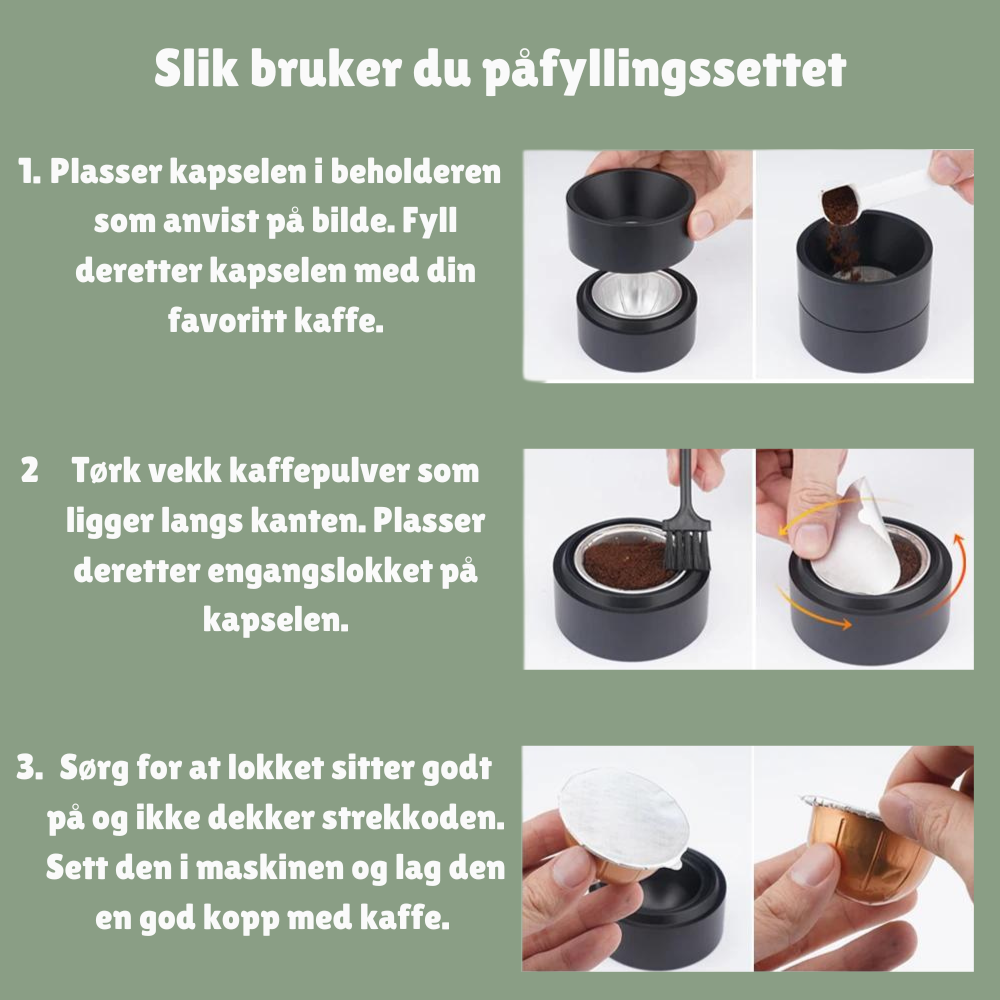 Slik bruker du påfyllingssettet

1. Plasser kapselen i beholderen som anvist på bilde. Fyll deretter kapselen med din favoritt kaffe.

2 Tørk vekk kaffepulver som ligger langs kanten. Plasser deretter engangslokket på kapselen.

3. Sørg for at lokket sitter godt på og ikke dekker strekkoden. Sett den i maskinen og lag den en god kopp med kaffe.